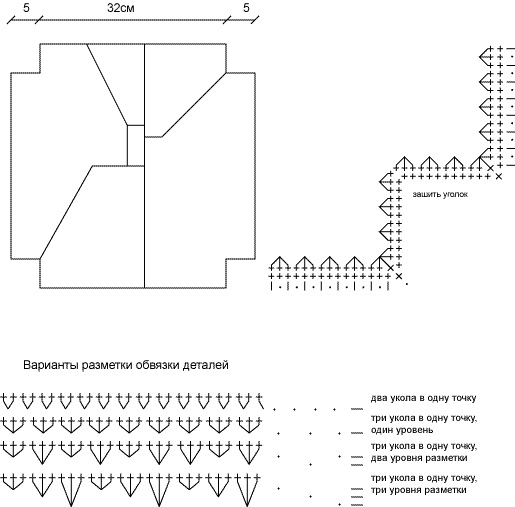 5
32см
5

зашить уголок

Варианты разметки обвязки деталей

два укола в одну точку

три укола в одну точку, один уровень

три укола в одну точку, два уровня разметки

три укола в одну точку, три уровня разметки