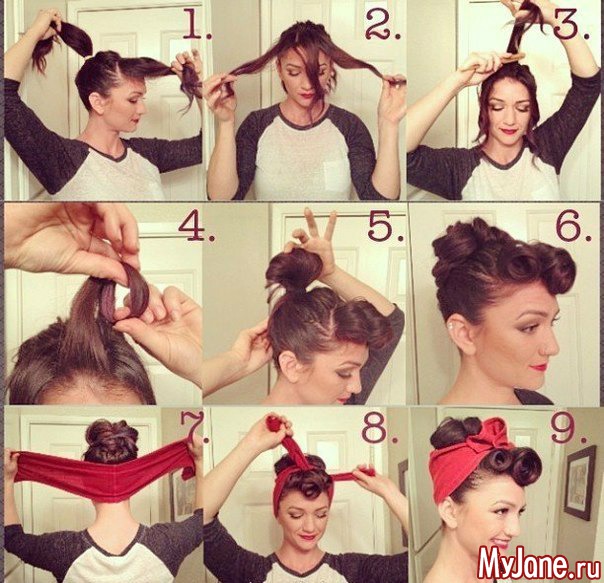 1.

2.

3.

4.

5.

6.

7.

8.

9.

MyJane.ru