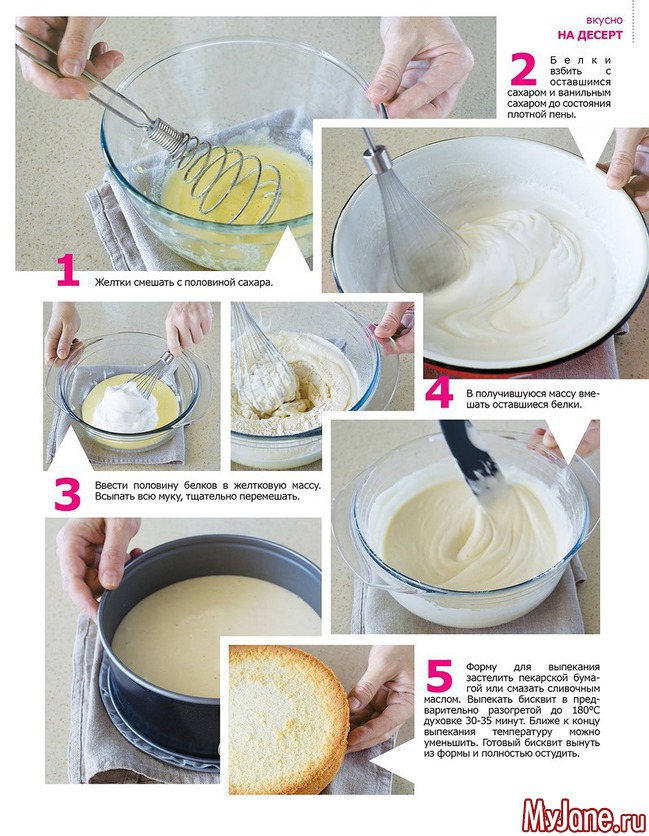 ВКУСНО
НА ДЕСЕРТ

2 Белки взбить с оставшимся сахаром и ванильным сахаром до состояния плотной пены.

1 Желтки смешать с половиной сахара.

4 В получившуюся массу вмешать оставшиеся белки.

3 Ввести половину белков в желтковую массу. Всыпать всю муку, тщательно перемешать.

5 Форму для выпекания застелить пекарской бумагой или смазать сливочным маслом. Выпекать бисквит в предварительно разогретой до 180°С духовке 30-35 минут. Ближе к концу выпекания температуру можно уменьшить. Готовый бисквит вынуть из формы и полностью остудить.

MyJane.ru