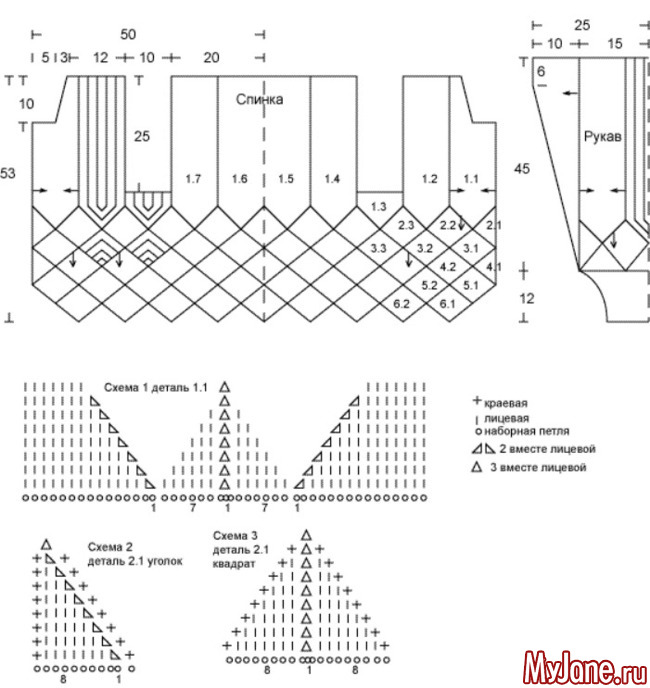 50
5 3 12 10 20
10
25
53
Спинка
1.7 1.6 1.5 1.4 1.3 1.2 1.1
2.3 2.2 2.1
3.3 3.2 3.1
4.2 4.1
5.2 5.1
6.2 6.1

25
10 15
6
Рукав
45
12

Схема 1 деталь 1.1
1 7 1 7 1

+ краевая
| лицевая
o наборная петля
2 вместе лицевой
3 вместе лицевой

Схема 2
деталь 2.1 уголок
8 1

Схема 3
деталь 2.1
квадрат
8 1 8

MyJane.ru