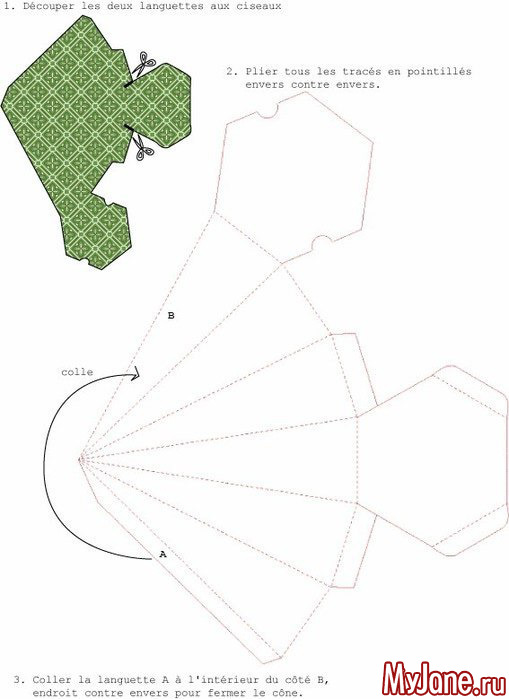 1. Découper les deux languettes aux ciseaux

2. Plier tous les tracés en pointillés envers contre envers.

B

colle

A

3. Coller la languette A à l'intérieur du côté B, endroit contre envers pour fermer le cône.

MyJane.ru