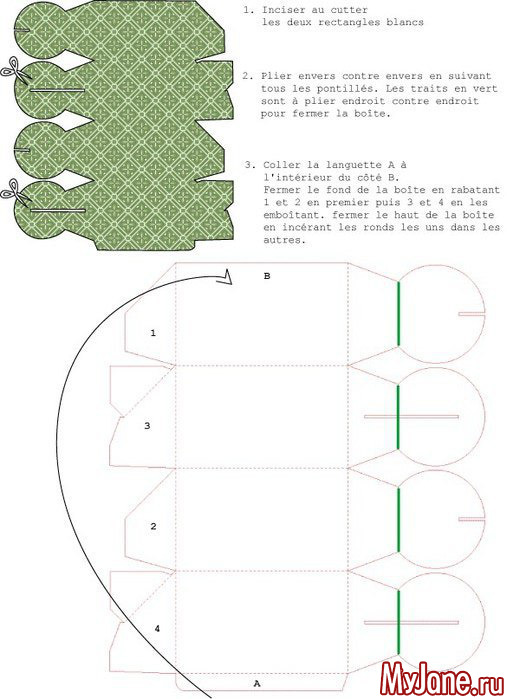 1. Inciser au cutter les deux rectangles blancs

2. Plier envers contre envers en suivant tous les pontillés. Les traits en vert sont à plier endroit contre endroit pour fermer la boîte.

3. Coller la languette A à l'intérieur du côté B. Fermer le fond de la boîte en rabatant 1 et 2 en premier puis 3 et 4 en les emboîtant. fermer le haut de la boîte en incérant les ronds les uns dans les autres.

B

1

3

2

4

A

MyJane.ru