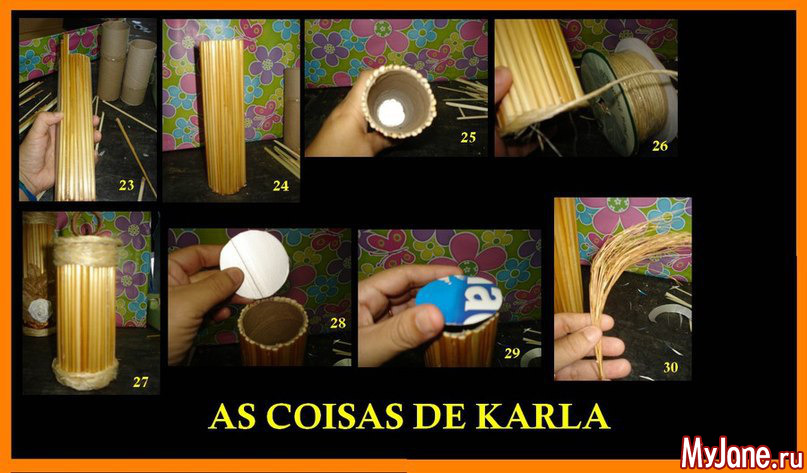 23
24
25
26
27
28
29
30

AS COISAS DE KARLA

MyJane.ru