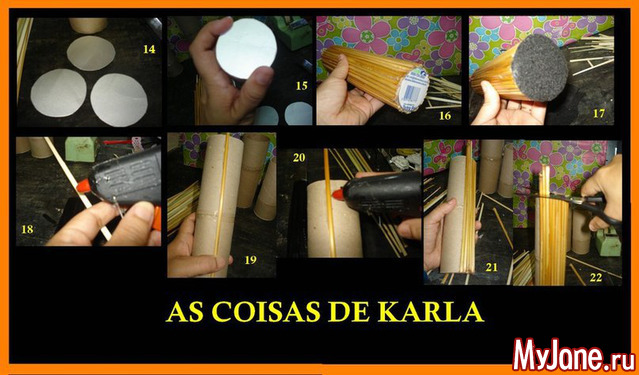 14

15

16

17

18

19

20

21

22

AS COISAS DE KARLA

MyJane.ru