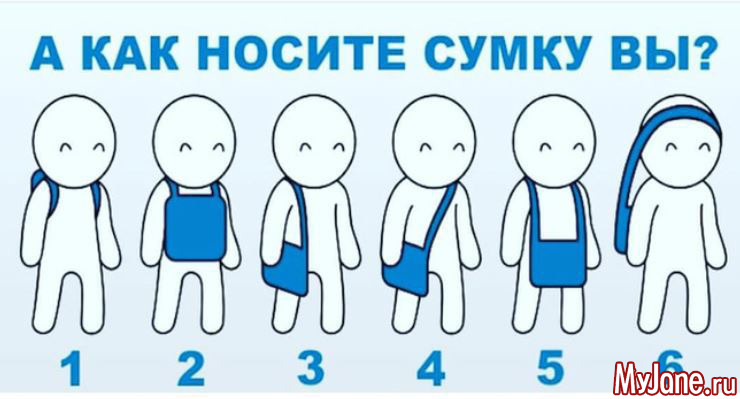 А КАК НОСИТЕ СУМКУ ВЫ?

1 2 3 4 5 6

MyJane.ru