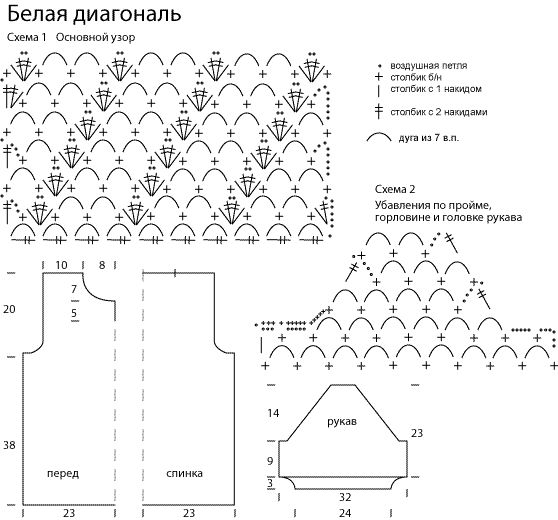 Белая диагональ

Схема 1 Основной узор

воздушная петля
столбик б/н
столбик с 1 накидом
столбик с 2 накидами
дуга из 7 в.п.

Схема 2
Убавления по пройме, горловине и головке рукава

10
8
7
5
20
38
перед
23
спинка
23

14
рукав
23
9
3
32
24